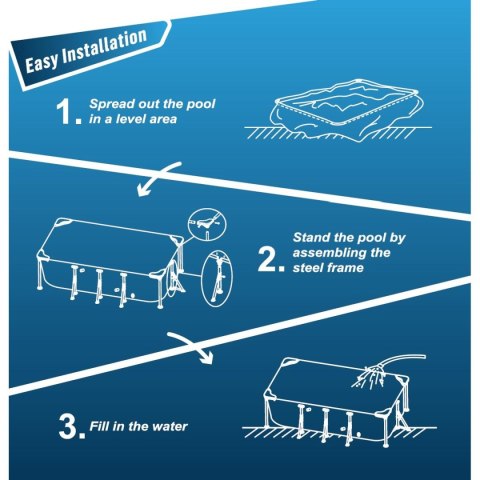 Easy Installation

1. Spread out the pool in a level area

2. Stand the pool by assembling the steel frame

3. Fill in the water